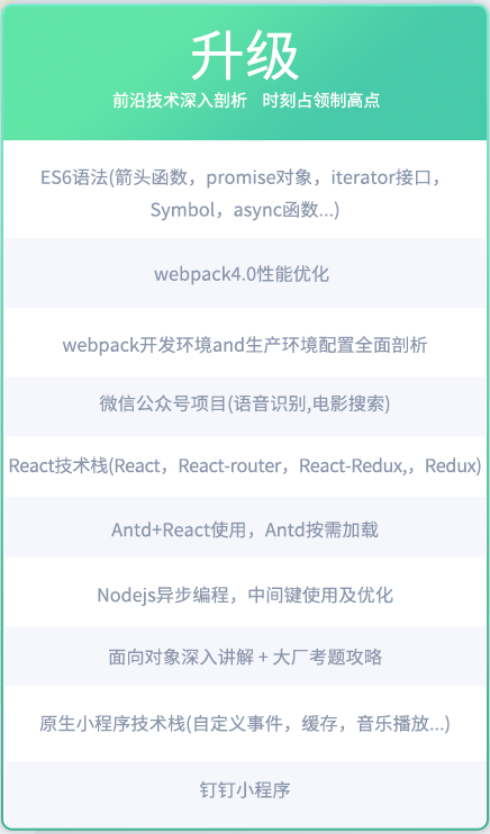 升级

前沿技术深入剖析　时刻占领制高点

ES6语法(箭头函数，promise对象，iterator接口，Symbol，async函数...)

webpack4.0性能优化

webpack开发环境and生产环境配置全面剖析

微信公众号项目(语音识别,电影搜索)

React技术栈(React，React-router，React-Redux,，Redux)

Antd+React使用，Antd按需加载

Nodejs异步编程，中间键使用及优化

面向对象深入讲解 + 大厂考题攻略

原生小程序技术栈(自定义事件，缓存，音乐播放...)

钉钉小程序